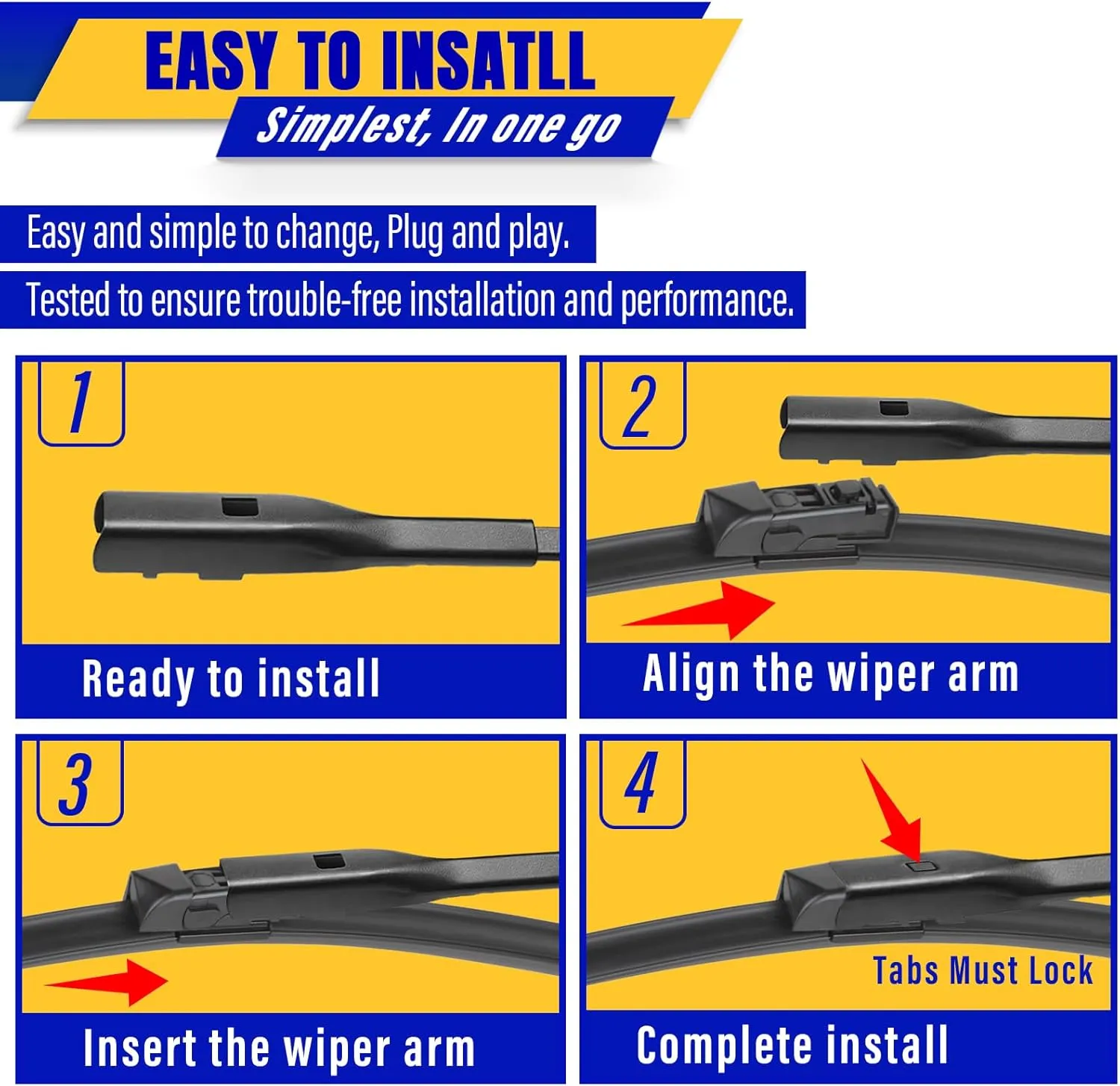 EASY TO INSATLL
Simplest, In one go

Easy and simple to change, Plug and play.

Tested to ensure trouble-free installation and performance.

1
Ready to install

2
Align the wiper arm

3
Insert the wiper arm

4
Tabs Must Lock
Complete install