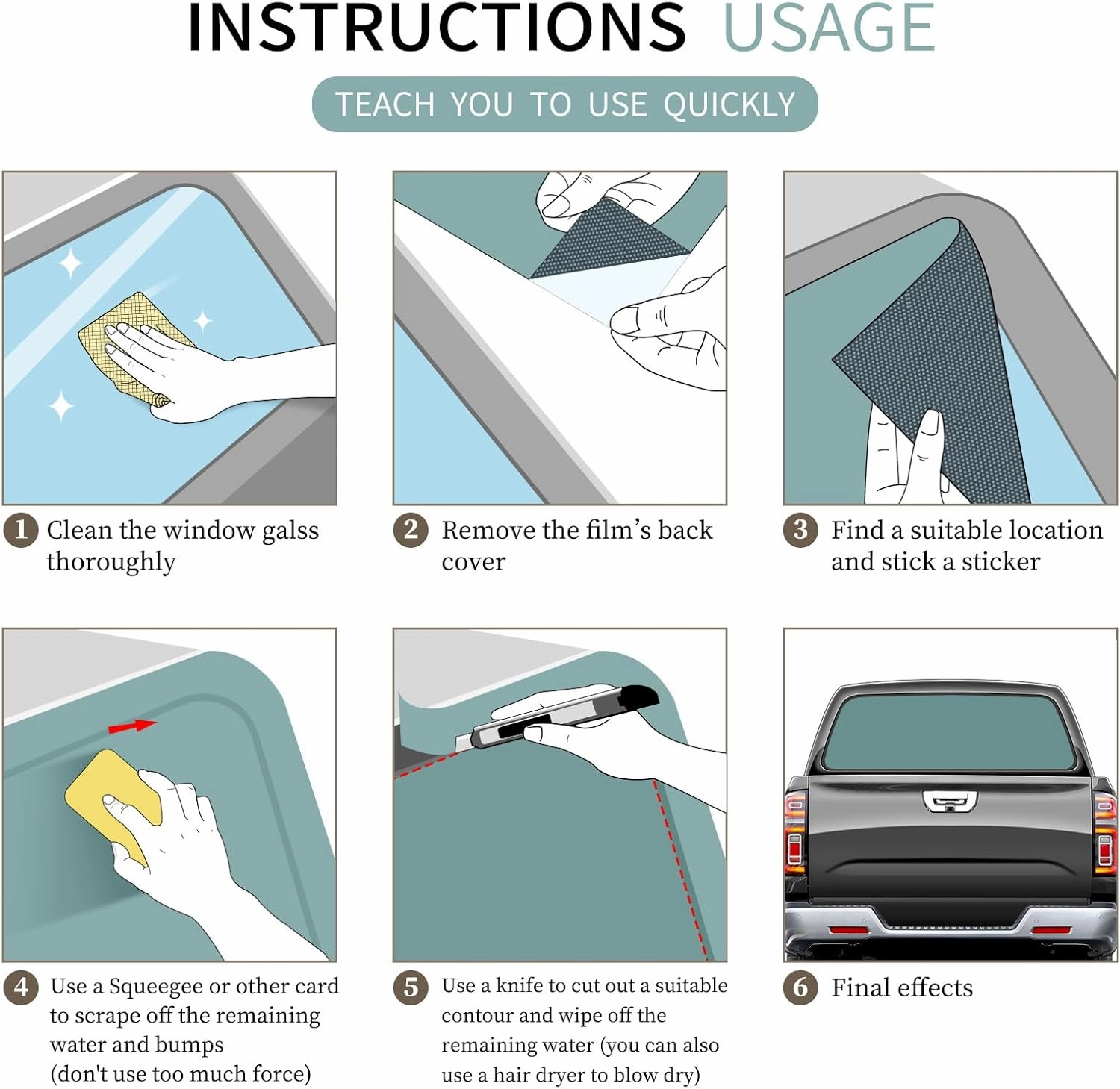 INSTRUCTIONS USAGE

TEACH YOU TO USE QUICKLY

1 Clean the window galss thoroughly

2 Remove the film's back cover

3 Find a suitable location and stick a sticker

4 Use a Squeegee or other card to scrape off the remaining water and bumps (don't use too much force)

5 Use a knife to cut out a suitable contour and wipe off the remaining water (you can also use a hair dryer to blow dry)

6 Final effects